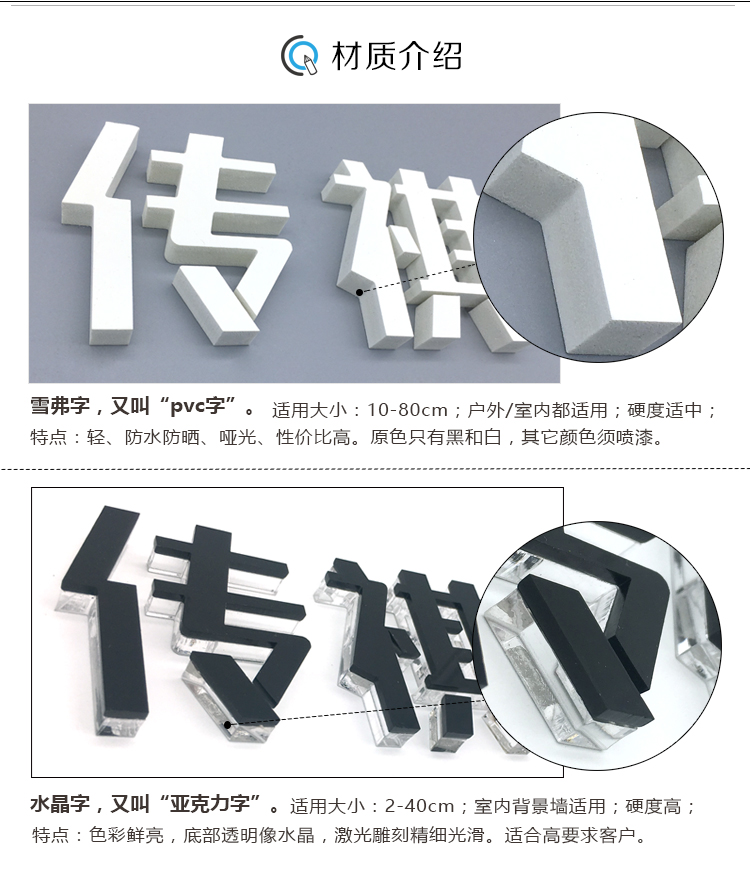 材质介绍

传祺

雪弗字，又叫“pvc字”。适用大小：10-80cm；户外/室内都适用；硬度适中；特点：轻、防水防晒、哑光、性价比高。原色只有黑和白，其它颜色须喷漆。

传祺

水晶字，又叫“亚克力字”。适用大小：2-40cm；室内背景墙适用；硬度高；特点：色彩鲜亮，底部透明像水晶，激光雕刻精细光滑。适合高要求客户。