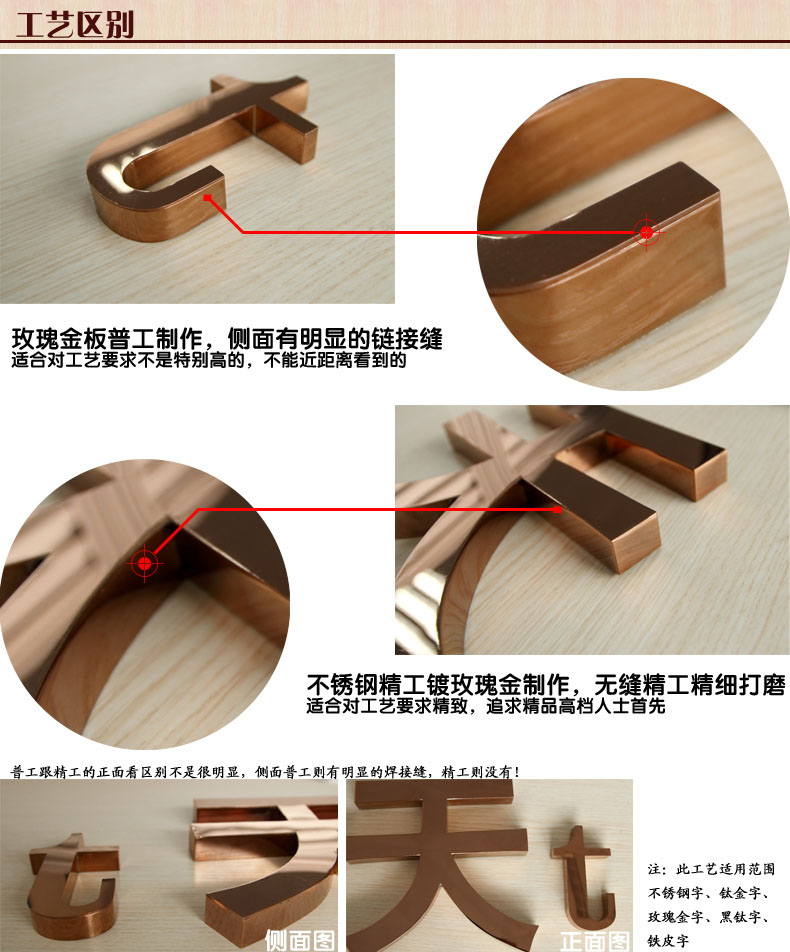 工艺区别

玫瑰金板普工制作，侧面有明显的链接缝
适合对工艺要求不是特别高的，不能近距离看到的

不锈钢精工镀玫瑰金制作，无缝精工精细打磨
适合对工艺要求精致，追求精品高档人士首先

普工跟精工的正面看区别不是很明显，侧面普工则有明显的焊接缝，精工则没有！

侧面图

正面图

注：此工艺适用范围
不锈钢字、钛金字、
玫瑰金字、黑钛字、
铁皮字